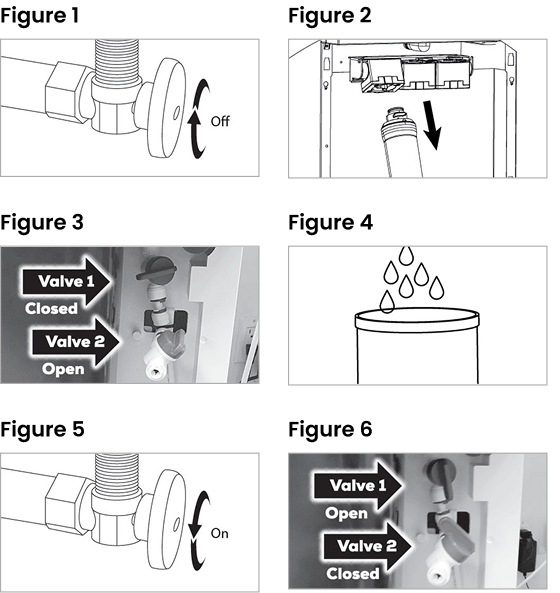 Figure 1

Off

Figure 2

Figure 3

Valve 1
Closed

Valve 2
Open

Figure 4

Figure 5

On

Figure 6

Valve 1
Open

Valve 2
Closed