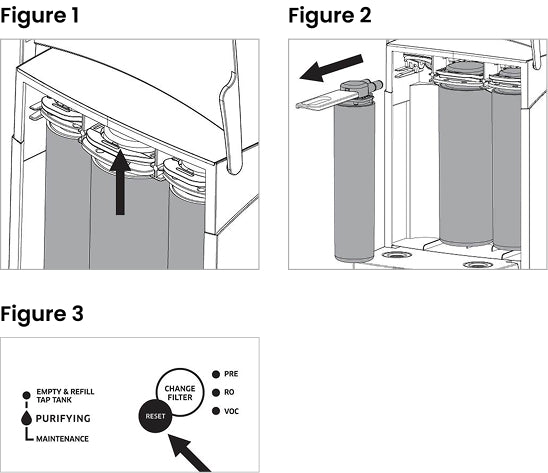 Figure 1

Figure 2

Figure 3

EMPTY & REFILL TAP TANK
PURIFYING
MAINTENANCE

CHANGE FILTER
RESET

PRE
RO
VOC